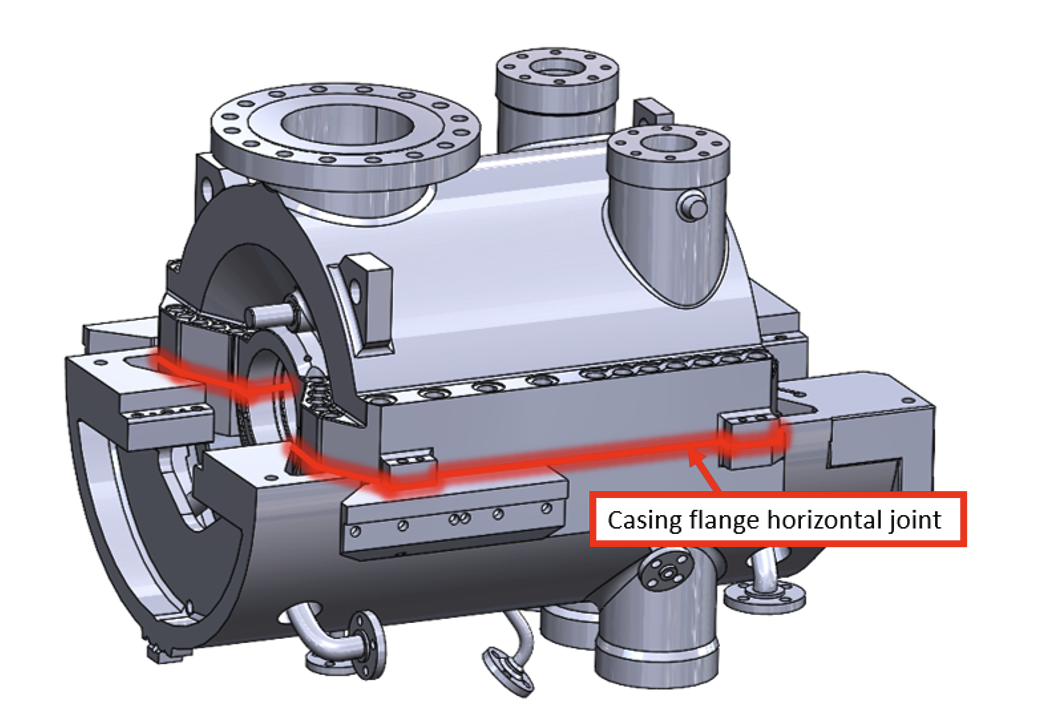 Casing flange horizontal joint